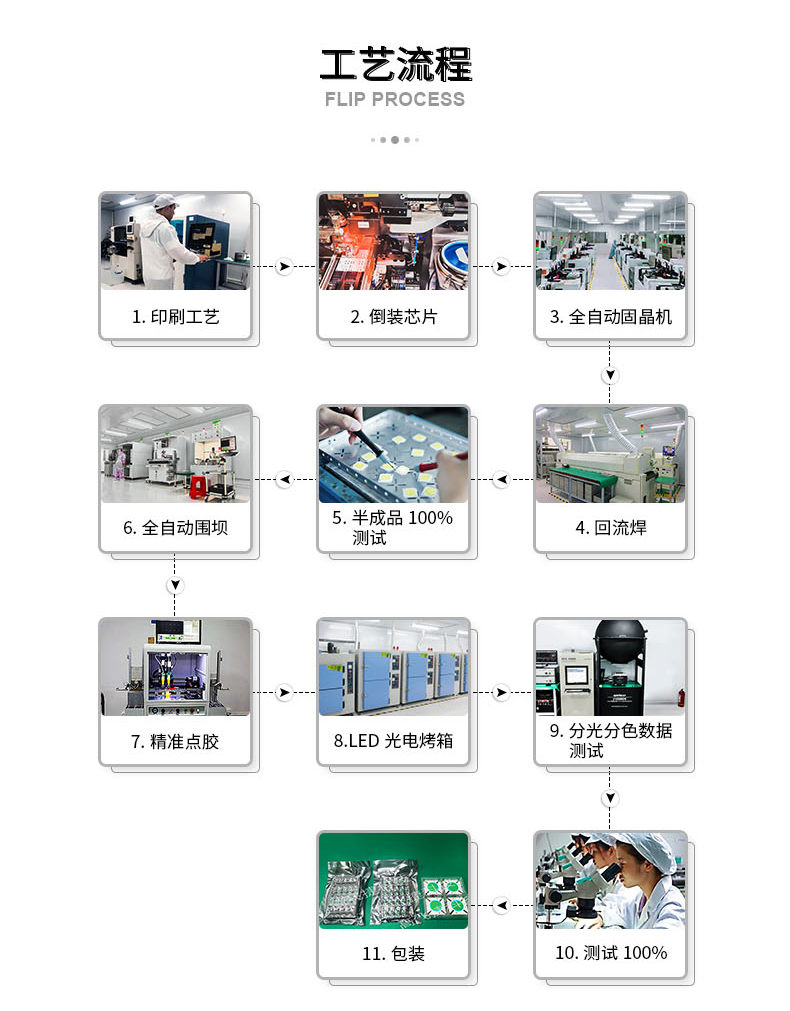 工艺流程
FLIP PROCESS

1. 印刷工艺

2. 倒装芯片

3. 全自动固晶机

4. 回流焊

5. 半成品 100% 测试

6. 全自动围坝

7. 精准点胶

8.LED 光电烤箱

9. 分光分色数据测试

10. 测试 100%

11. 包装